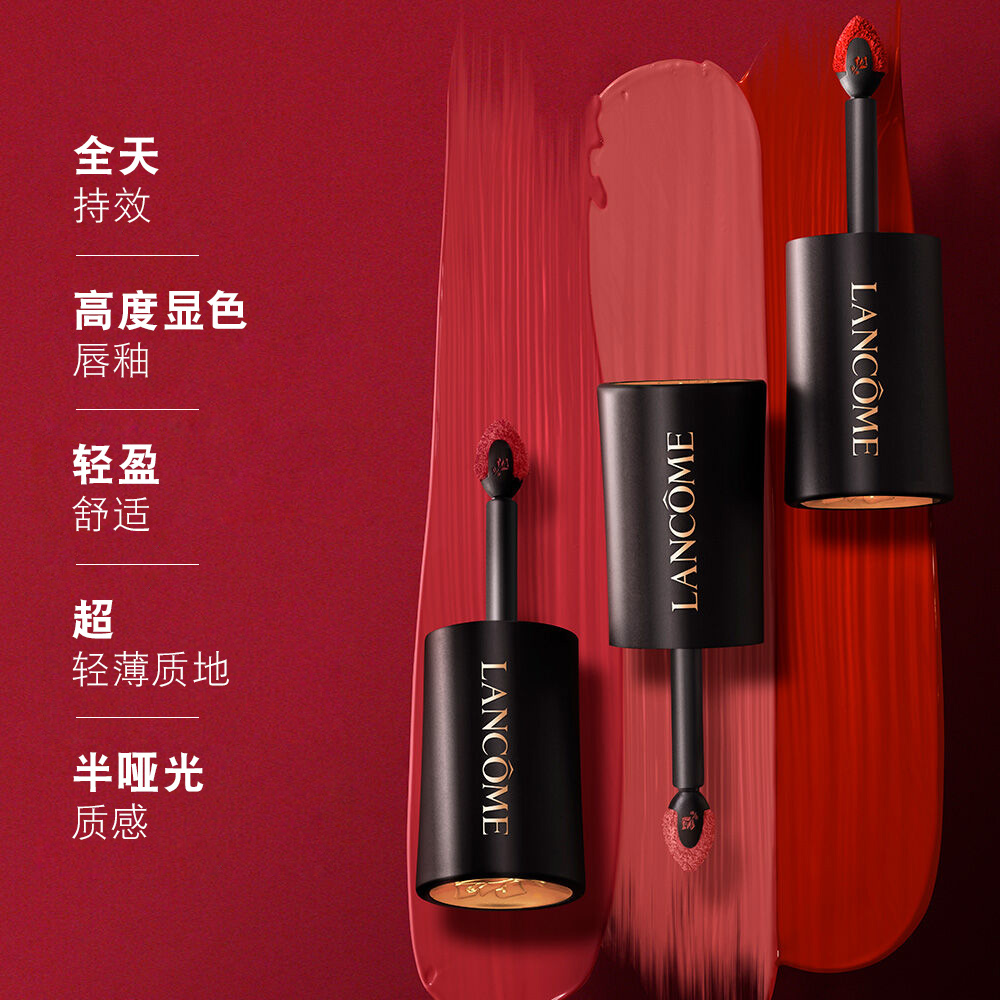 全天
持效

高度显色
唇釉

轻盈
舒适

超
轻薄质地

半哑光
质感

LANCÔME

LANCÔME

LANCÔME